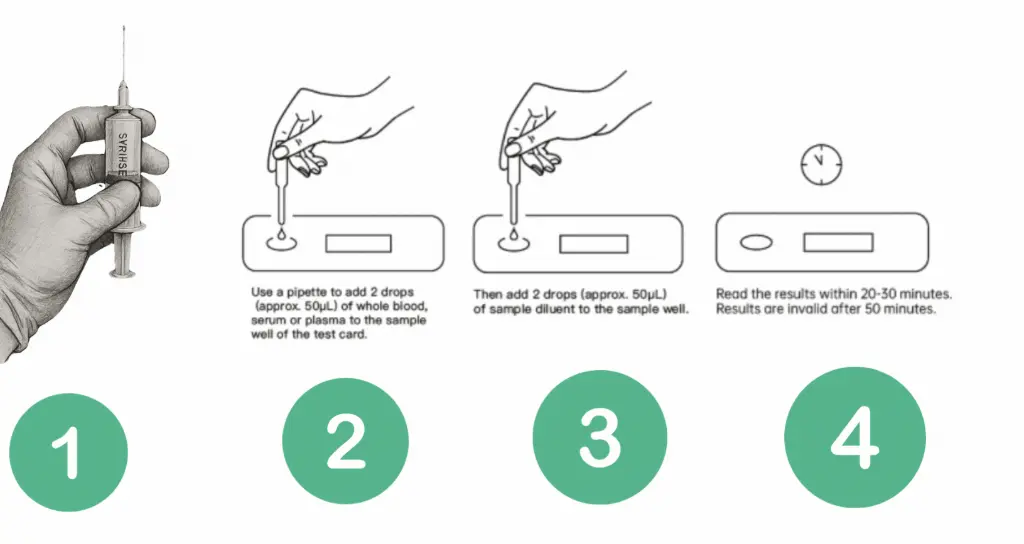 SYRIHSE

Use a pipette to add 2 drops (approx. 50μL) of whole blood, serum or plasma to the sample well of the test card.

Then add 2 drops (approx. 50μL) of sample diluent to the sample well.

Read the results within 20-30 minutes. Results are invalid after 50 minutes.

1

2

3

4